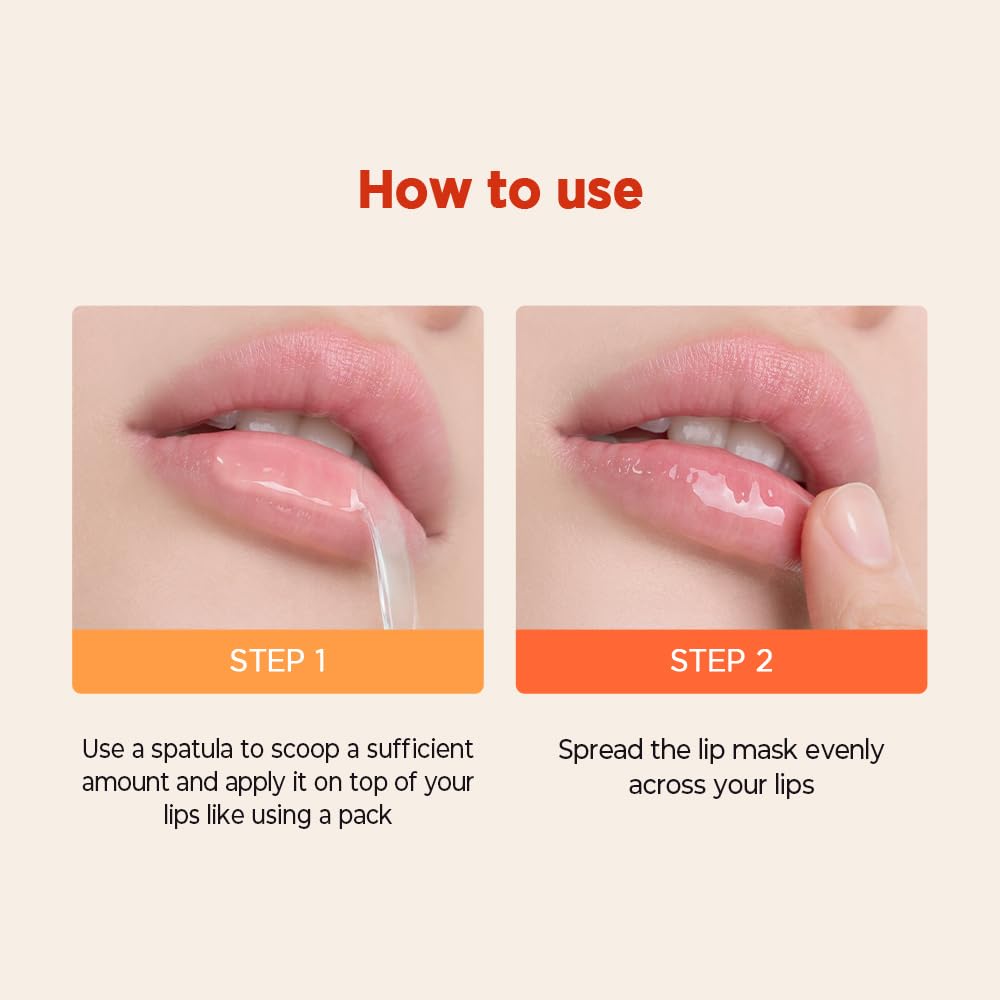 How to use

STEP 1

Use a spatula to scoop a sufficient amount and apply it on top of your lips like using a pack

STEP 2

Spread the lip mask evenly across your lips